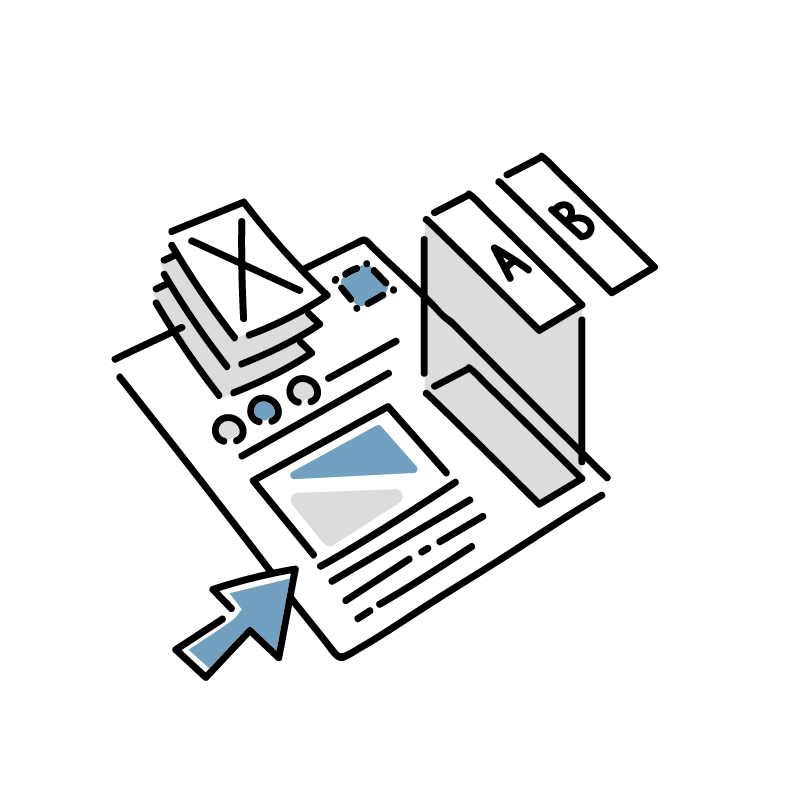 A
B